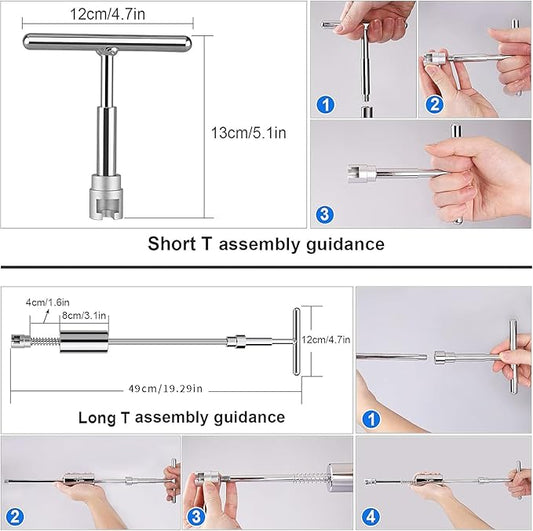 12cm/4.7in

13cm/5.1in

1

2

3

Short T assembly guidance

4cm/1.6in

8cm/3.1in

12cm/4.7in

49cm/19.29in

Long T assembly guidance

1

2

3

4