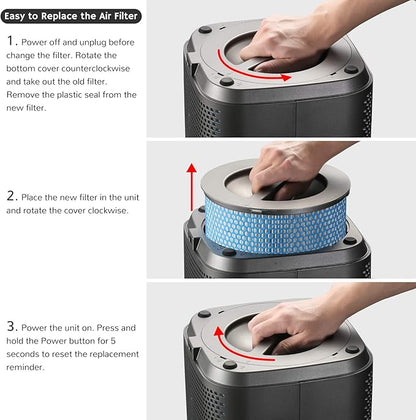 Easy to Replace the Air Filter

1. Power off and unplug before change the filter. Rotate the bottom cover counterclockwise and take out the old filter. Remove the plastic seal from the new filter.

2. Place the new filter in the unit and rotate the cover clockwise.

3. Power the unit on. Press and hold the Power button for 5 seconds to reset the replacement reminder.