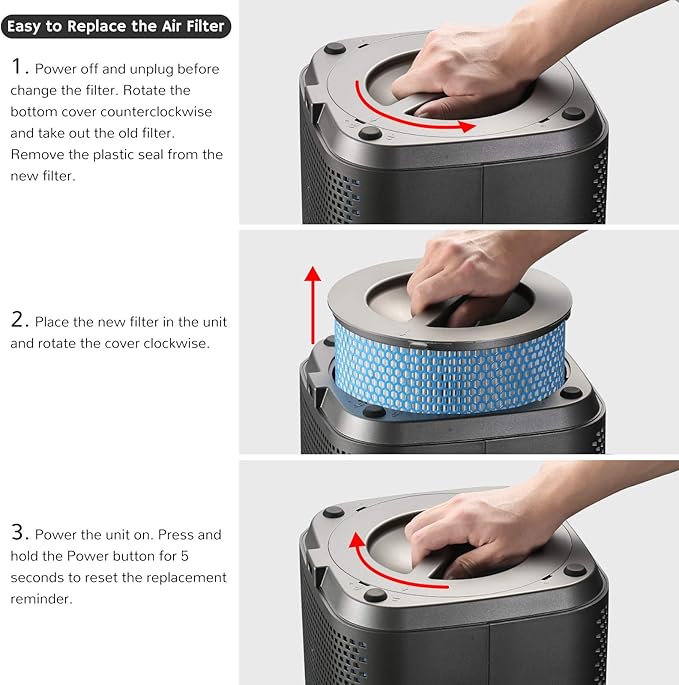 Easy to Replace the Air Filter

1. Power off and unplug before change the filter. Rotate the bottom cover counterclockwise and take out the old filter. Remove the plastic seal from the new filter.

2. Place the new filter in the unit and rotate the cover clockwise.

3. Power the unit on. Press and hold the Power button for 5 seconds to reset the replacement reminder.