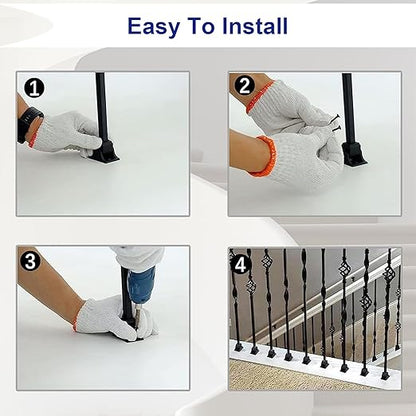 Easy To Install

1

2

3

4