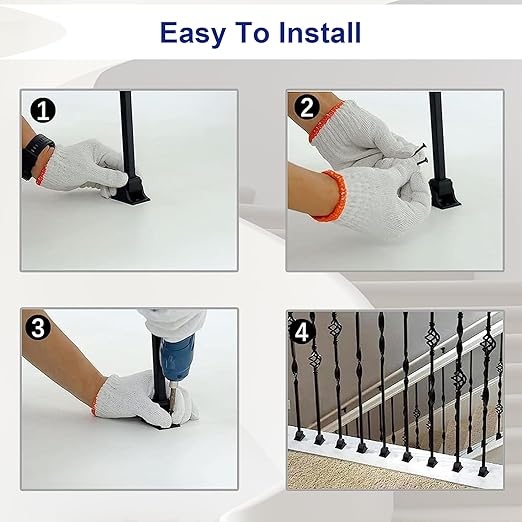 Easy To Install

1

2

3

4