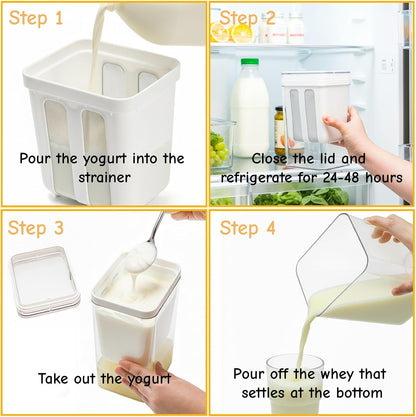 Step 1

Pour the yogurt into the strainer

Step 2

Close the lid and refrigerate for 24-48 hours

Step 3

Take out the yogurt

Step 4

Pour off the whey that settles at the bottom