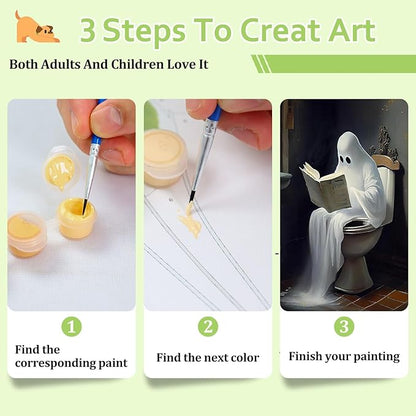 3 Steps To Creat Art

Both Adults And Children Love It

1
Find the corresponding paint

2
Find the next color

3
Finish your painting