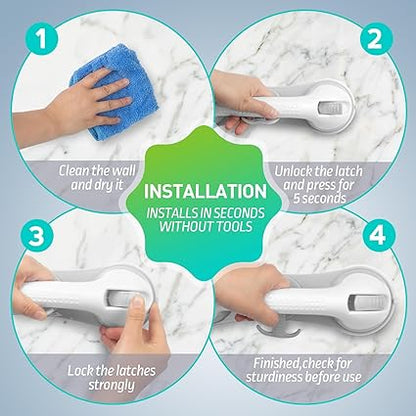 1

Clean the wall and dry it

2

Unlock the latch and press for 5 seconds

INSTALLATION

INSTALLS IN SECONDS WITHOUT TOOLS

3

Lock the latches strongly

4

Finished,check for sturdiness before use