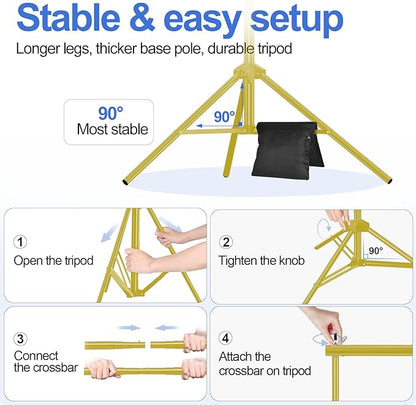 Stable & easy setup

Longer legs, thicker base pole, durable tripod

90°
Most stable

90°

1
Open the tripod

2
Tighten the knob

90°

3
Connect the crossbar

4
Attach the crossbar on tripod