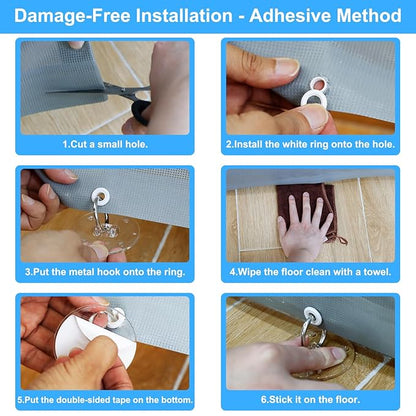 Damage-Free Installation - Adhesive Method

1.Cut a small hole.

2.Install the white ring onto the hole.

3.Put the metal hook onto the ring.

4.Wipe the floor clean with a towel.

5.Put the double-sided tape on the bottom.

6.Stick it on the floor.