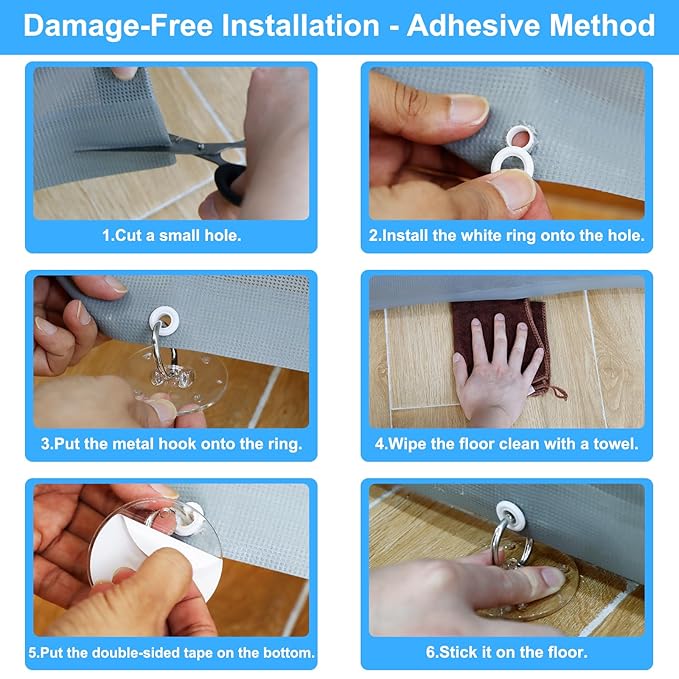 Damage-Free Installation - Adhesive Method

1.Cut a small hole.

2.Install the white ring onto the hole.

3.Put the metal hook onto the ring.

4.Wipe the floor clean with a towel.

5.Put the double-sided tape on the bottom.

6.Stick it on the floor.