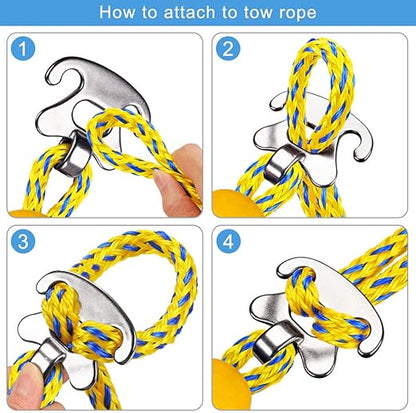 How to attach to tow rope

1

2

3

4