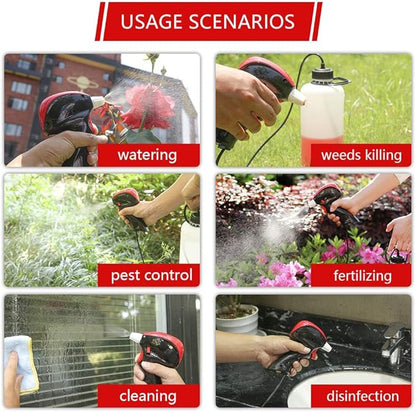 USAGE SCENARIOS

watering

weeds killing

pest control

fertilizing

cleaning

disinfection