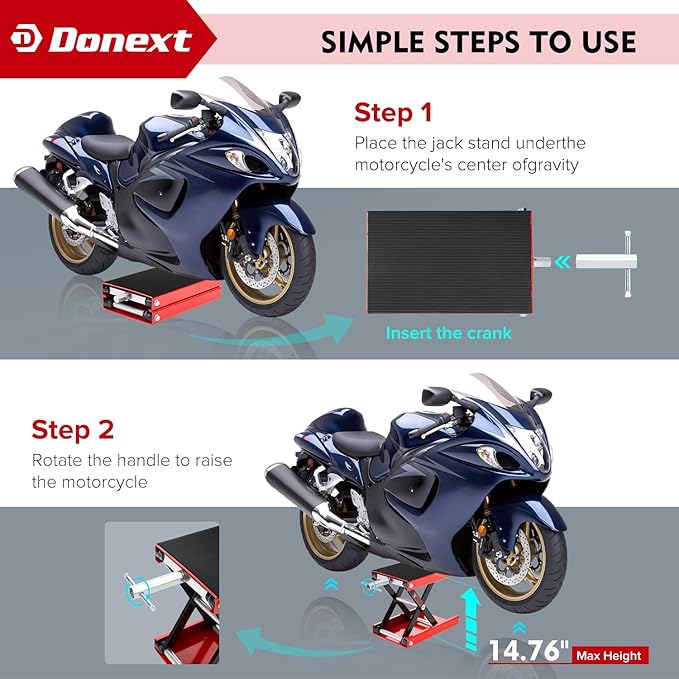 Donext

SIMPLE STEPS TO USE

Step 1

Place the jack stand underthe motorcycle's center ofgravity

Insert the crank

Step 2

Rotate the handle to raise the motorcycle

14.76" Max Height