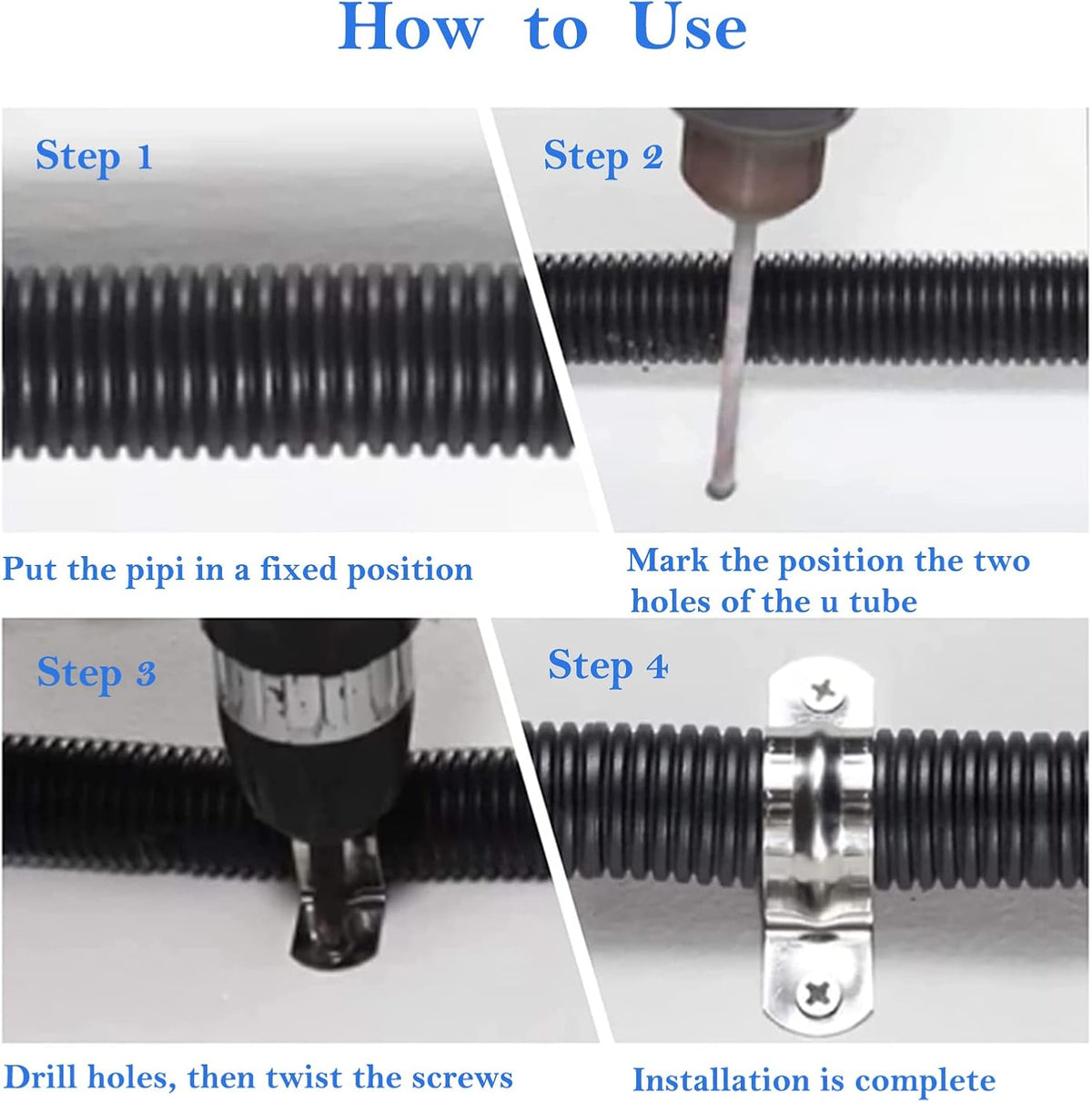 How to Use

Step 1

Put the pipi in a fixed position

Step 2

Mark the position the two holes of the u tube

Step 3

Drill holes, then twist the screws

Step 4

Installation is complete