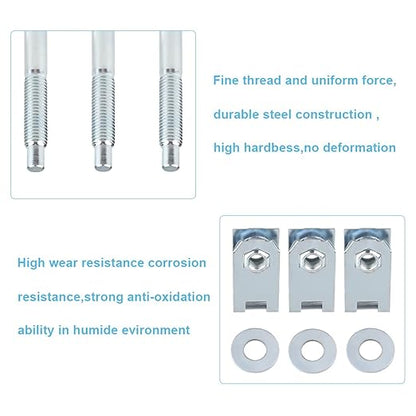 Fine thread and uniform force,

durable steel construction ,

high hardbess,no deformation

High wear resistance corrosion

resistance,strong anti-oxidation

ability in humide evironment