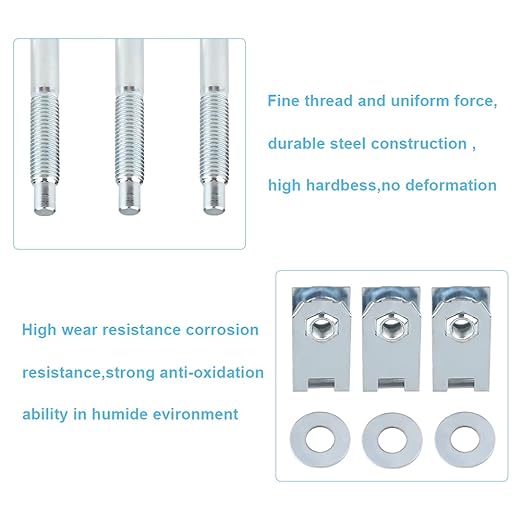 Fine thread and uniform force,

durable steel construction ,

high hardbess,no deformation

High wear resistance corrosion

resistance,strong anti-oxidation

ability in humide evironment