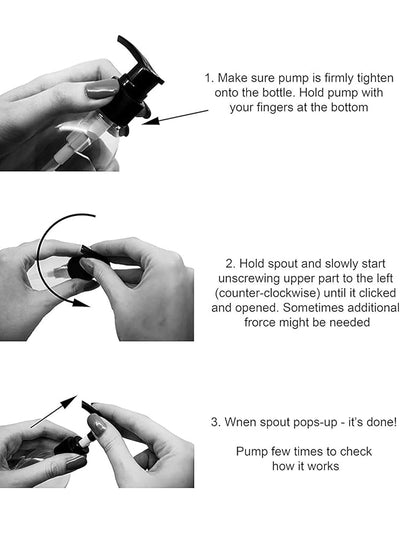 1. Make sure pump is firmly tighten onto the bottle. Hold pump with your fingers at the bottom

2. Hold spout and slowly start unscrewing upper part to the left (counter-clockwise) until it clicked and opened. Sometimes additional frorce might be needed

3. Wnen spout pops-up - it's done!

Pump few times to check how it works