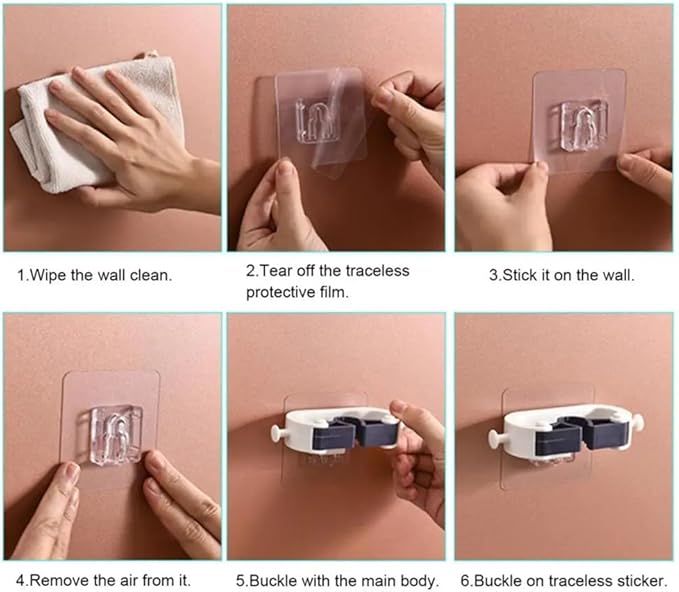 1.Wipe the wall clean.

2.Tear off the traceless protective film.

3.Stick it on the wall.

4.Remove the air from it.

5.Buckle with the main body.

6.Buckle on traceless sticker.