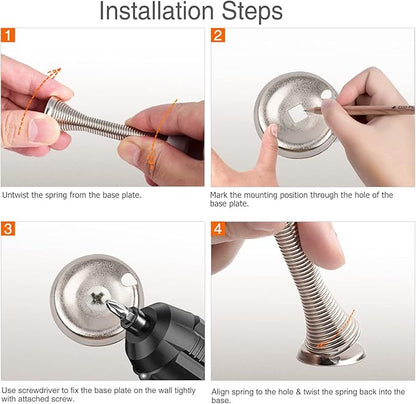 Installation Steps

1

Untwist the spring from the base plate.

2

Mark the mounting position through the hole of the base plate.

3

Use screwdriver to fix the base plate on the wall tightly with attached screw.

4

Align spring to the hole & twist the spring back into the base.