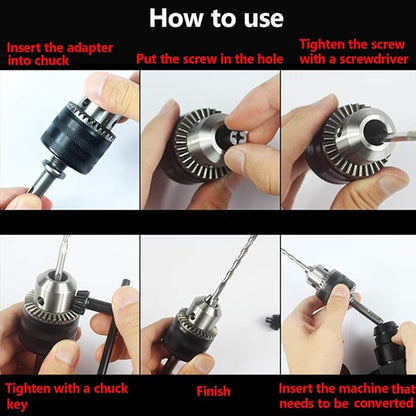 How to use

Insert the adapter into chuck

Put the screw in the hole

Tighten the screw with a screwdriver

Tighten with a chuck key

Finish

Insert the machine that needs to be converted