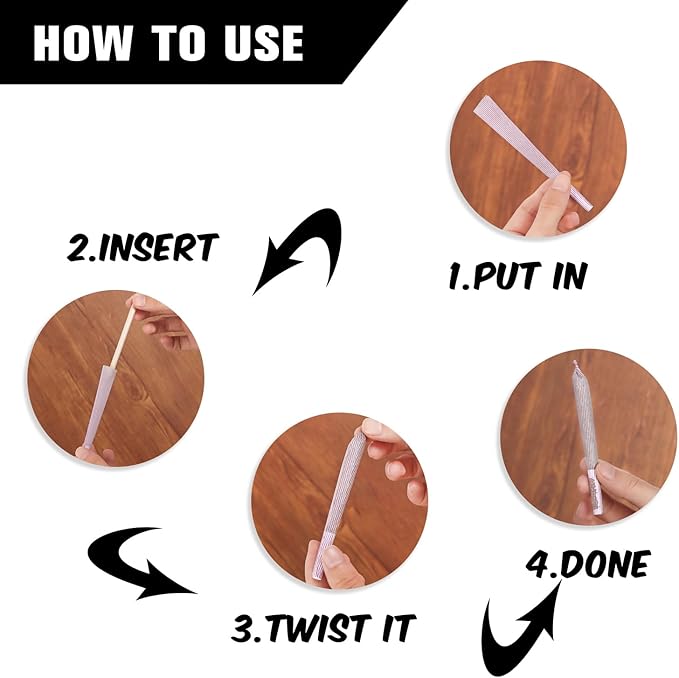 HOW TO USE

1.PUT IN

2.INSERT

3.TWIST IT

4.DONE