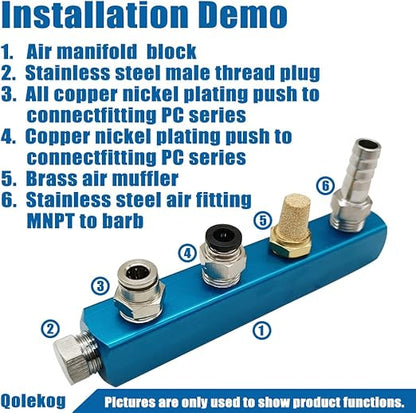 Installation Demo

1. Air manifold block
2. Stainless steel male thread plug
3. All copper nickel plating push to connectfitting PC series
4. Copper nickel plating push to connectfitting PC series
5. Brass air muffler
6. Stainless steel air fitting MNPT to barb

6

5

4

3

2

1

Qolekog

Pictures are only used to show product functions.