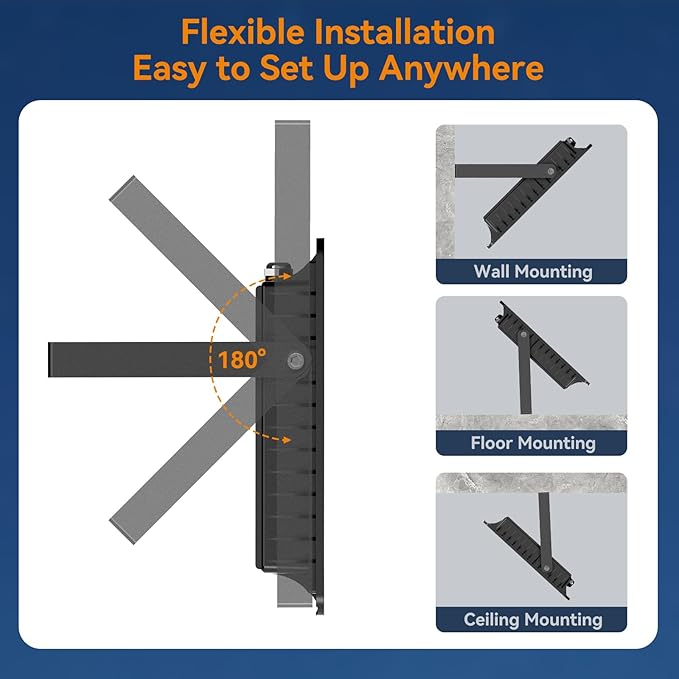 Flexible Installation
Easy to Set Up Anywhere

180°

Wall Mounting

Floor Mounting

Ceiling Mounting