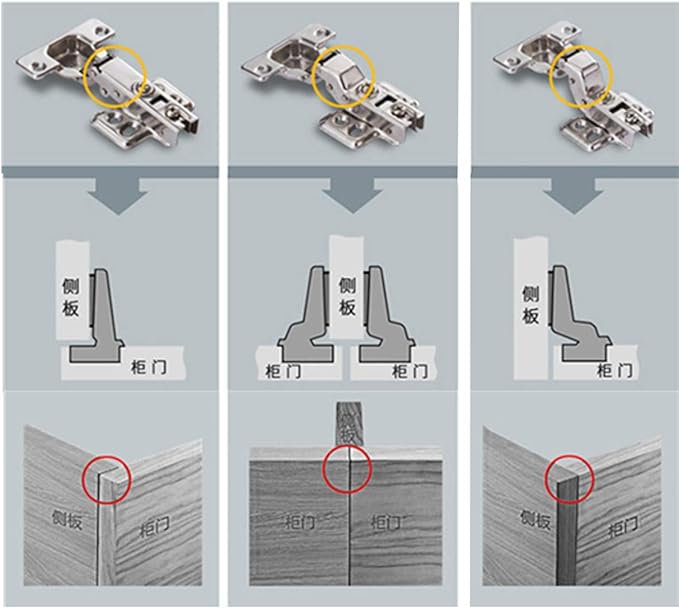 侧板

柜门

侧板

柜门

柜门

侧板

柜门

侧板

柜门

侧板

柜门

柜门

侧板

柜门