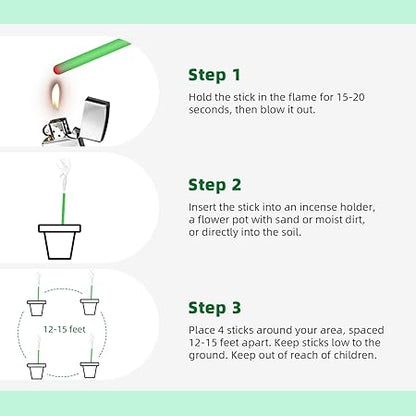 Step 1

Hold the stick in the flame for 15-20 seconds, then blow it out.

Step 2

Insert the stick into an incense holder, a flower pot with sand or moist dirt, or directly into the soil.

12-15 feet

Step 3

Place 4 sticks around your area, spaced 12-15 feet apart. Keep sticks low to the ground. Keep out of reach of children.