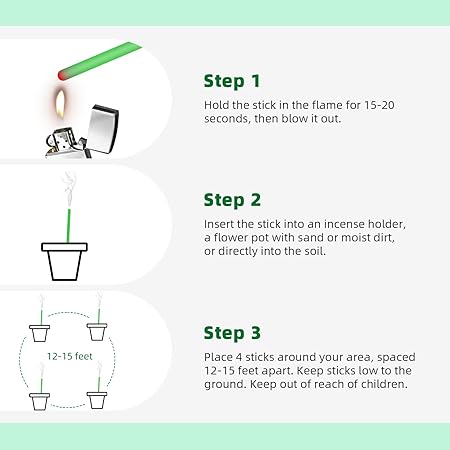 Step 1

Hold the stick in the flame for 15-20 seconds, then blow it out.

Step 2

Insert the stick into an incense holder, a flower pot with sand or moist dirt, or directly into the soil.

12-15 feet

Step 3

Place 4 sticks around your area, spaced 12-15 feet apart. Keep sticks low to the ground. Keep out of reach of children.