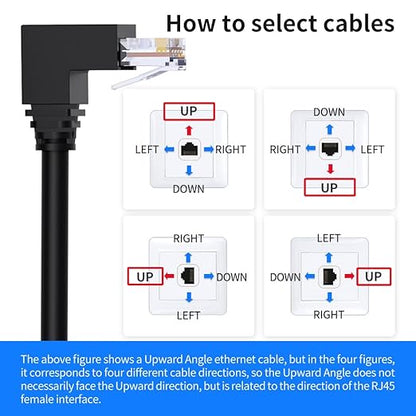 How to select cables

UP
LEFT
RIGHT
DOWN

DOWN
RIGHT
LEFT
UP

RIGHT
UP
DOWN
LEFT

LEFT
DOWN
UP
RIGHT

The above figure shows a Upward Angle ethernet cable, but in the four figures, it corresponds to four different cable directions, so the Upward Angle does not necessarily face the Upward direction, but is related to the direction of the RJ45 female interface.