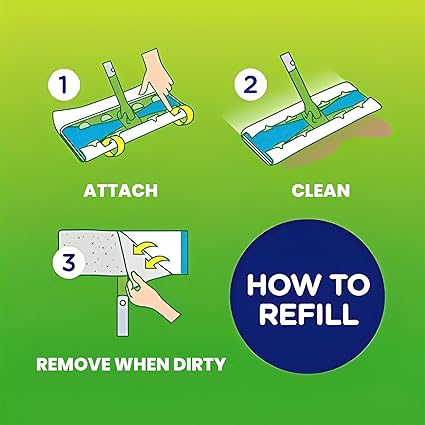 1

ATTACH

2

CLEAN

3

REMOVE WHEN DIRTY

HOW TO REFILL