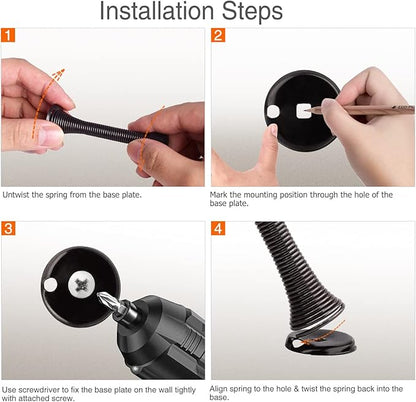 Installation Steps

1

Untwist the spring from the base plate.

2

Mark the mounting position through the hole of the base plate.

3

Use screwdriver to fix the base plate on the wall tightly with attached screw.

4

Align spring to the hole & twist the spring back into the base.