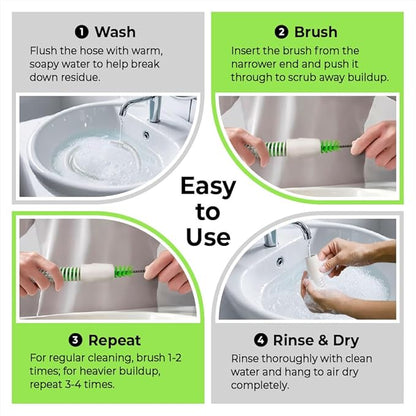 ❶ Wash
Flush the hose with warm, soapy water to help break down residue.

❷ Brush
Insert the brush from the narrower end and push it through to scrub away buildup.

Easy to Use

❸ Repeat
For regular cleaning, brush 1-2 times; for heavier buildup, repeat 3-4 times.

❹ Rinse & Dry
Rinse thoroughly with clean water and hang to air dry completely.