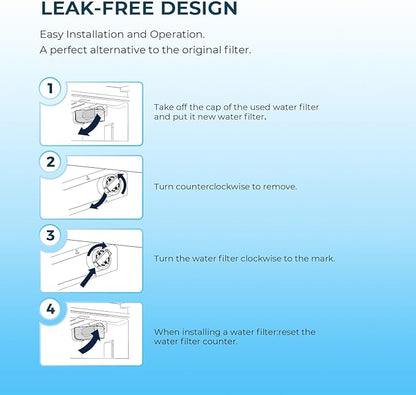 LEAK-FREE DESIGN

Easy Installation and Operation.
A perfect alternative to the original filter.

1

Take off the cap of the used water filter and put it new water filter.

2

Turn counterclockwise to remove.

3

Turn the water filter clockwise to the mark.

4

When installing a water filter:reset the water filter counter.