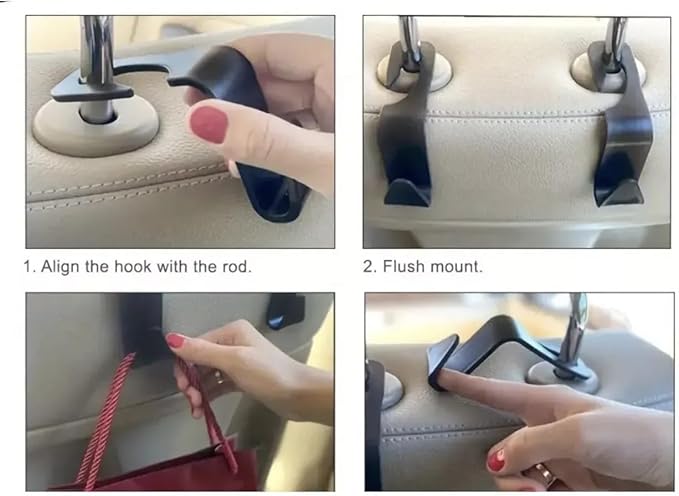 1. Align the hook with the rod.

2. Flush mount.