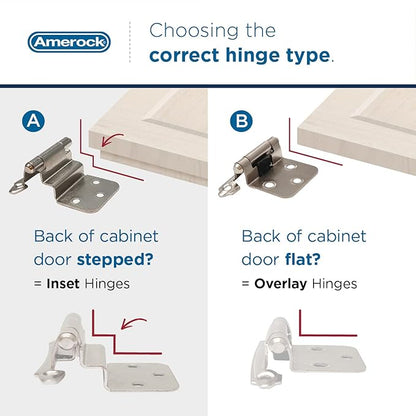 Amerock

Choosing the correct hinge type.

A

Back of cabinet door stepped?
= Inset Hinges

B

Back of cabinet door flat?
= Overlay Hinges