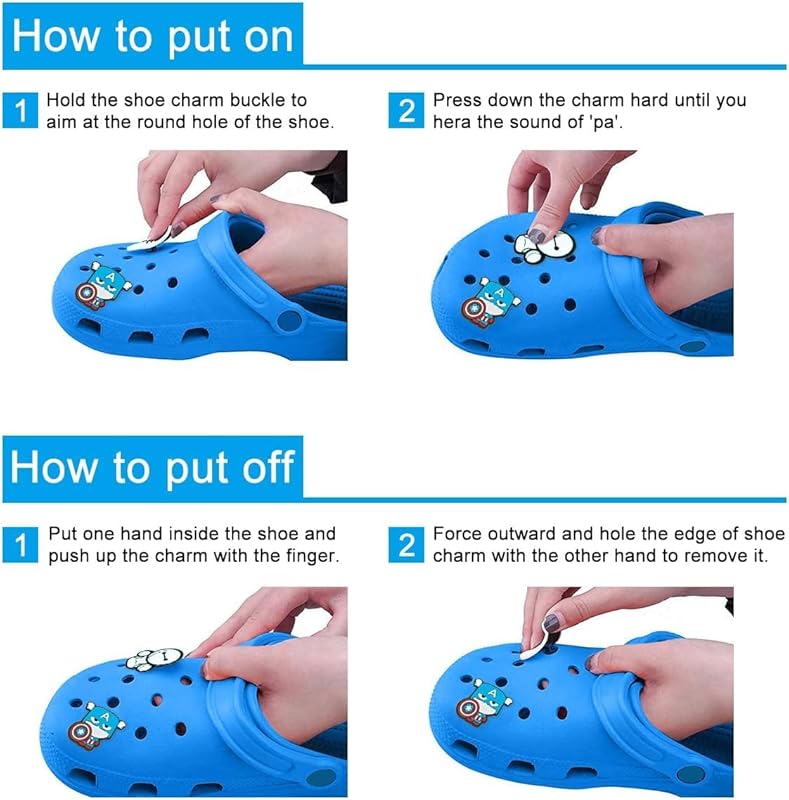 How to put on

1 Hold the shoe charm buckle to aim at the round hole of the shoe.

2 Press down the charm hard until you hera the sound of 'pa'.

How to put off

1 Put one hand inside the shoe and push up the charm with the finger.

2 Force outward and hole the edge of shoe charm with the other hand to remove it.