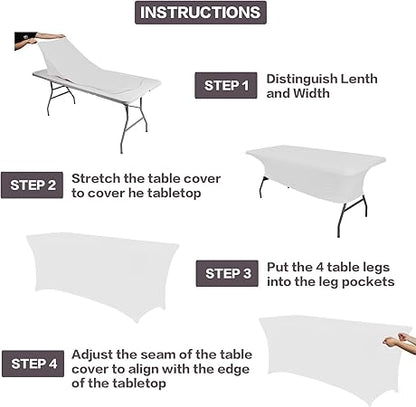 INSTRUCTIONS

STEP 1 Distinguish Lenth and Width

STEP 2 Stretch the table cover to cover he tabletop

STEP 3 Put the 4 table legs into the leg pockets

STEP 4 Adjust the seam of the table cover to align with the edge of the tabletop