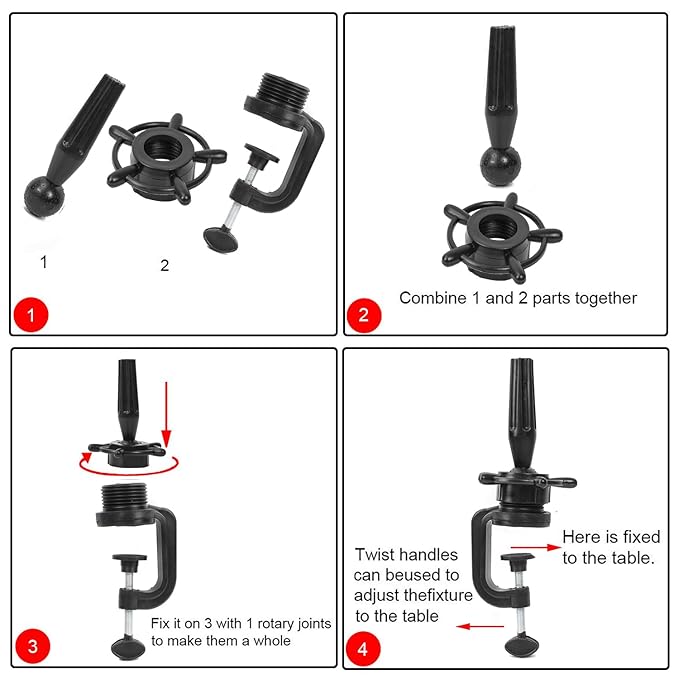 1

2

1

Combine 1 and 2 parts together

2

Fix it on 3 with 1 rotary joints to make them a whole

3

Twist handles can beused to adjust thefixture to the table

Here is fixed to the table.

4