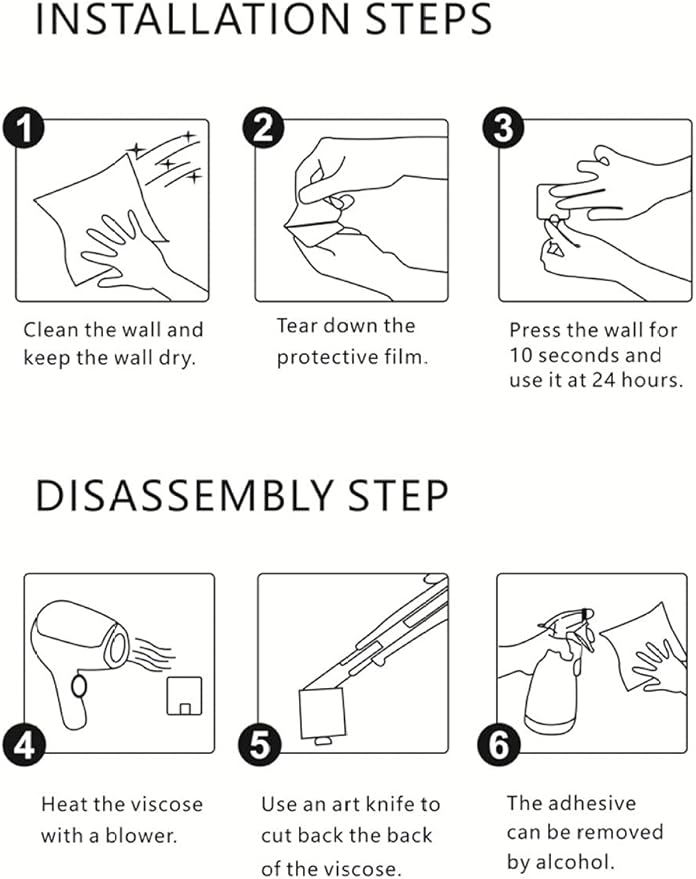 INSTALLATION STEPS

1

Clean the wall and keep the wall dry.

2

Tear down the protective film.

3

Press the wall for 10 seconds and use it at 24 hours.

DISASSEMBLY STEP

4

Heat the viscose with a blower.

5

Use an art knife to cut back the back of the viscose.

6

The adhesive can be removed by alcohol.