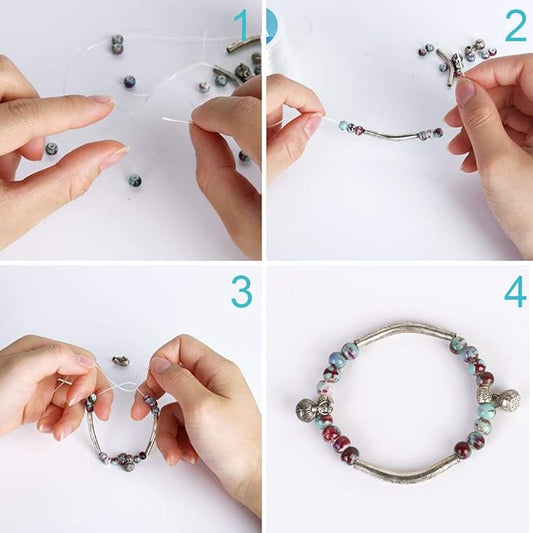 1

2

3

4