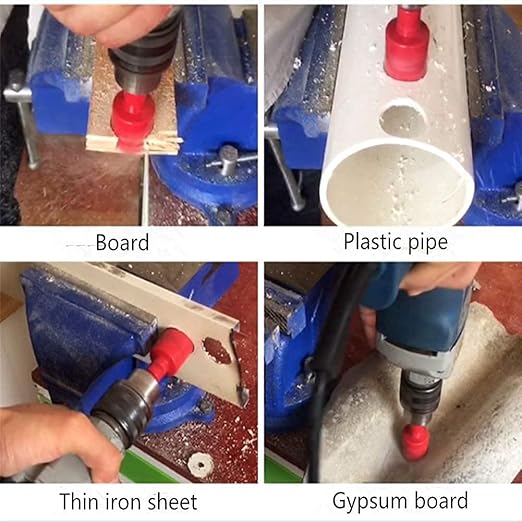 Board

Plastic pipe

Thin iron sheet

Gypsum board