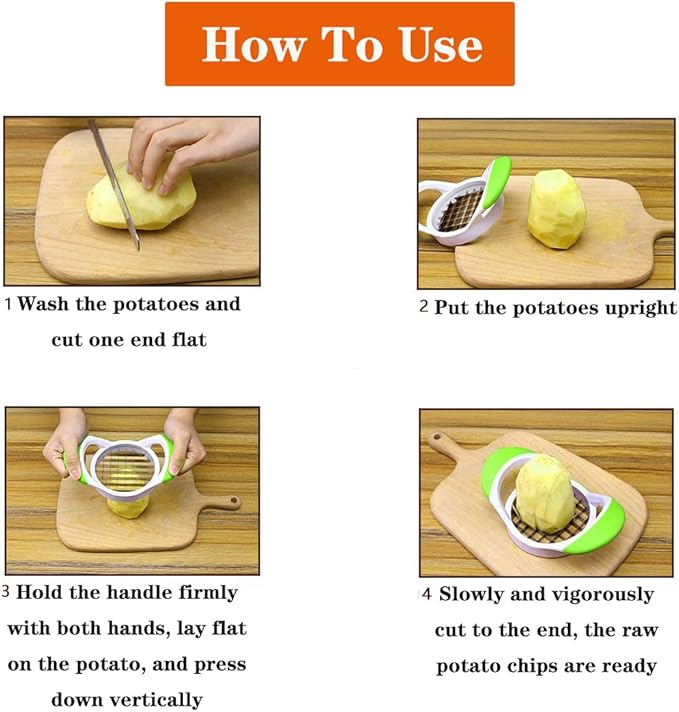 How To Use

1 Wash the potatoes and cut one end flat

2 Put the potatoes upright

3 Hold the handle firmly with both hands, lay flat on the potato, and press down vertically

4 Slowly and vigorously cut to the end, the raw potato chips are ready