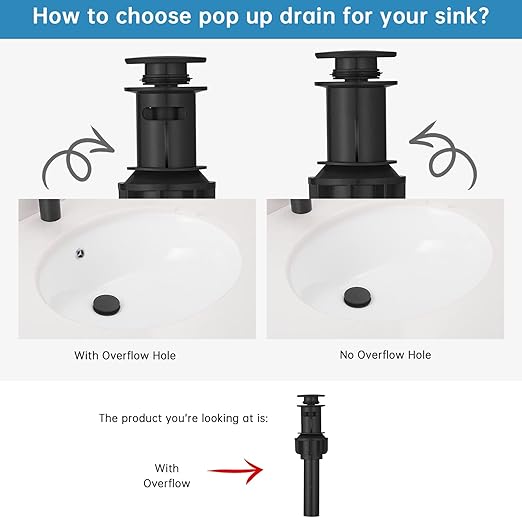 How to choose pop up drain for your sink?

With Overflow Hole

No Overflow Hole

The product you're looking at is:

With Overflow