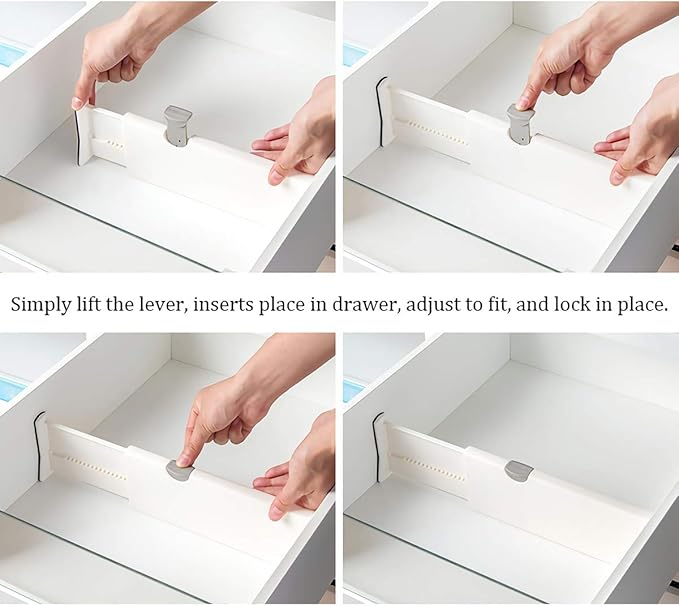 Simply lift the lever, inserts place in drawer, adjust to fit, and lock in place.