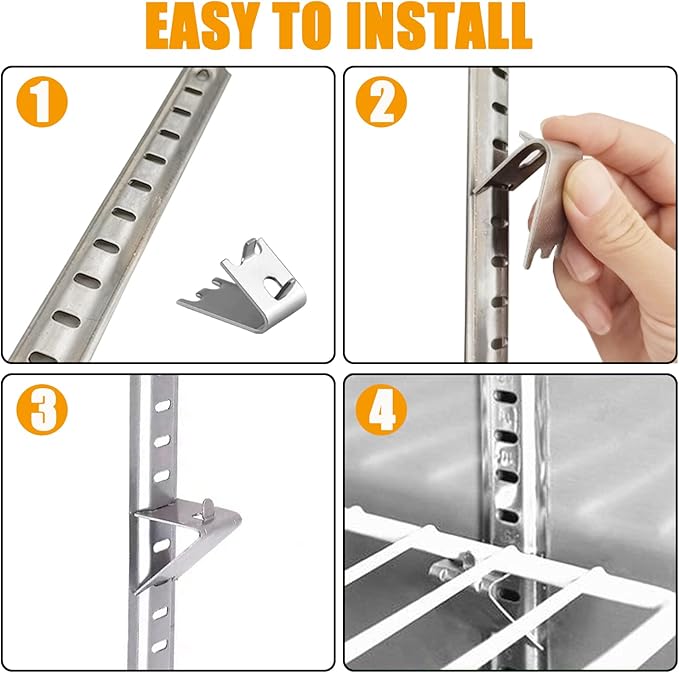 EASY TO INSTALL

1

2

3

4