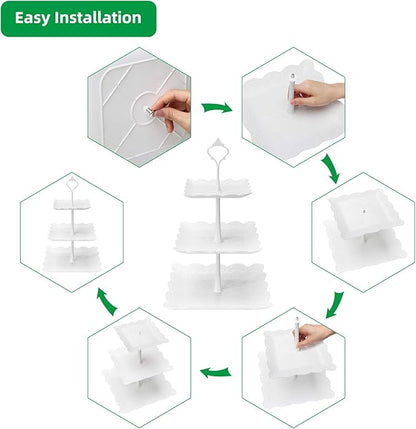 Easy Installation