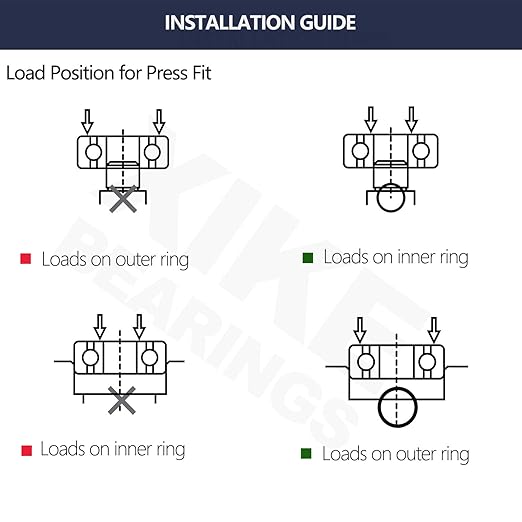 INSTALLATION GUIDE

Load Position for Press Fit

Loads on outer ring

Loads on inner ring

Loads on inner ring

Loads on outer ring

XIKE BEARINGS