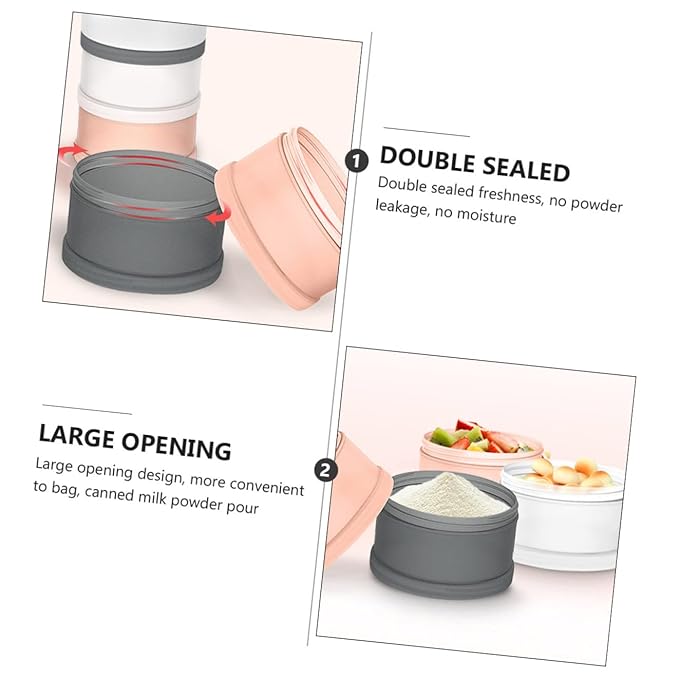 1 DOUBLE SEALED
Double sealed freshness, no powder leakage, no moisture

LARGE OPENING
Large opening design, more convenient to bag, canned milk powder pour

2