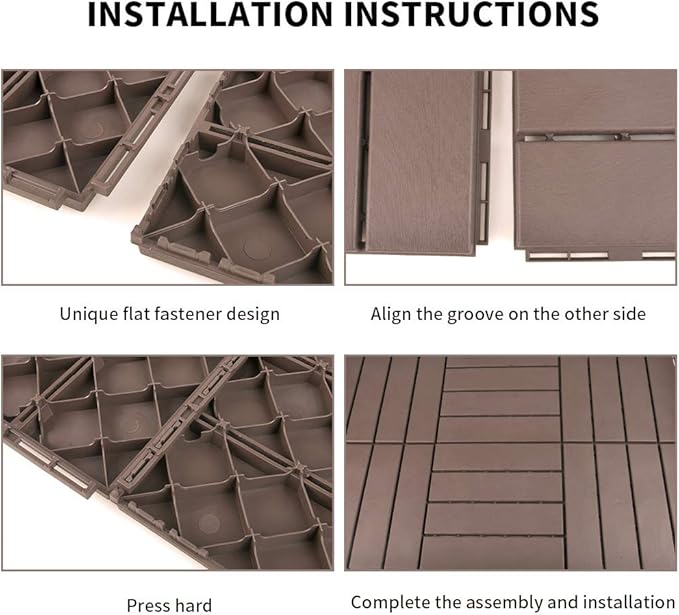 INSTALLATION INSTRUCTIONS

Unique flat fastener design

Align the groove on the other side

Press hard

Complete the assembly and installation