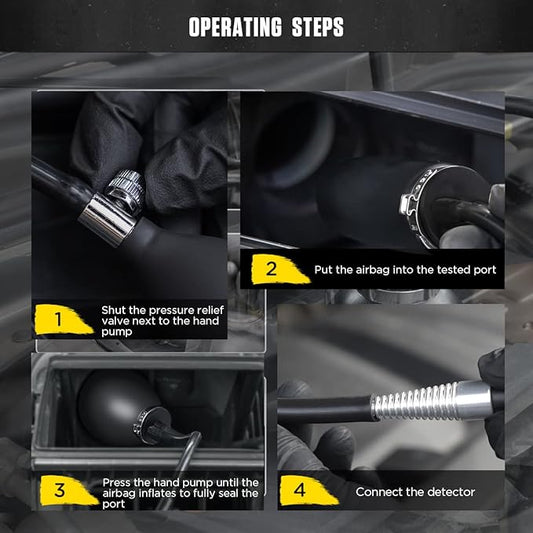 OPERATING STEPS

1 Shut the pressure relief valve next to the hand pump

2 Put the airbag into the tested port

3 Press the hand pump until the airbag inflates to fully seal the port

4 Connect the detector