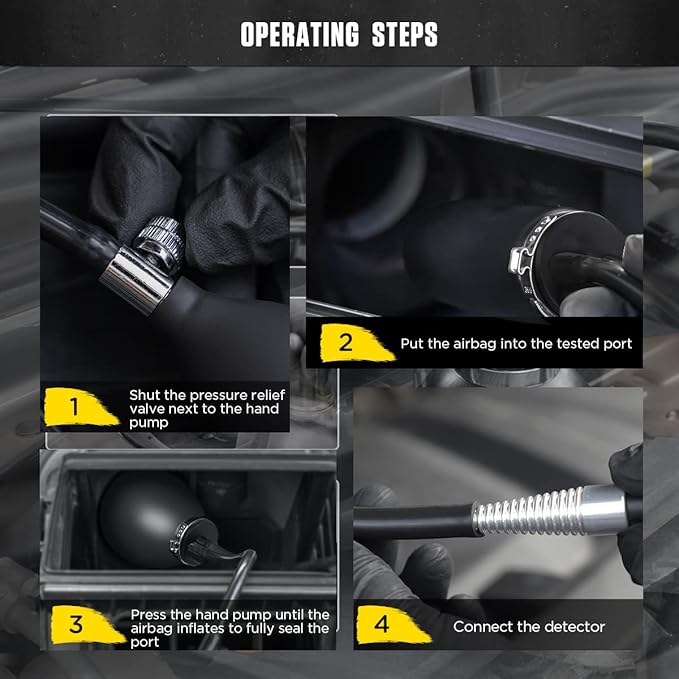 OPERATING STEPS

1 Shut the pressure relief valve next to the hand pump

2 Put the airbag into the tested port

3 Press the hand pump until the airbag inflates to fully seal the port

4 Connect the detector